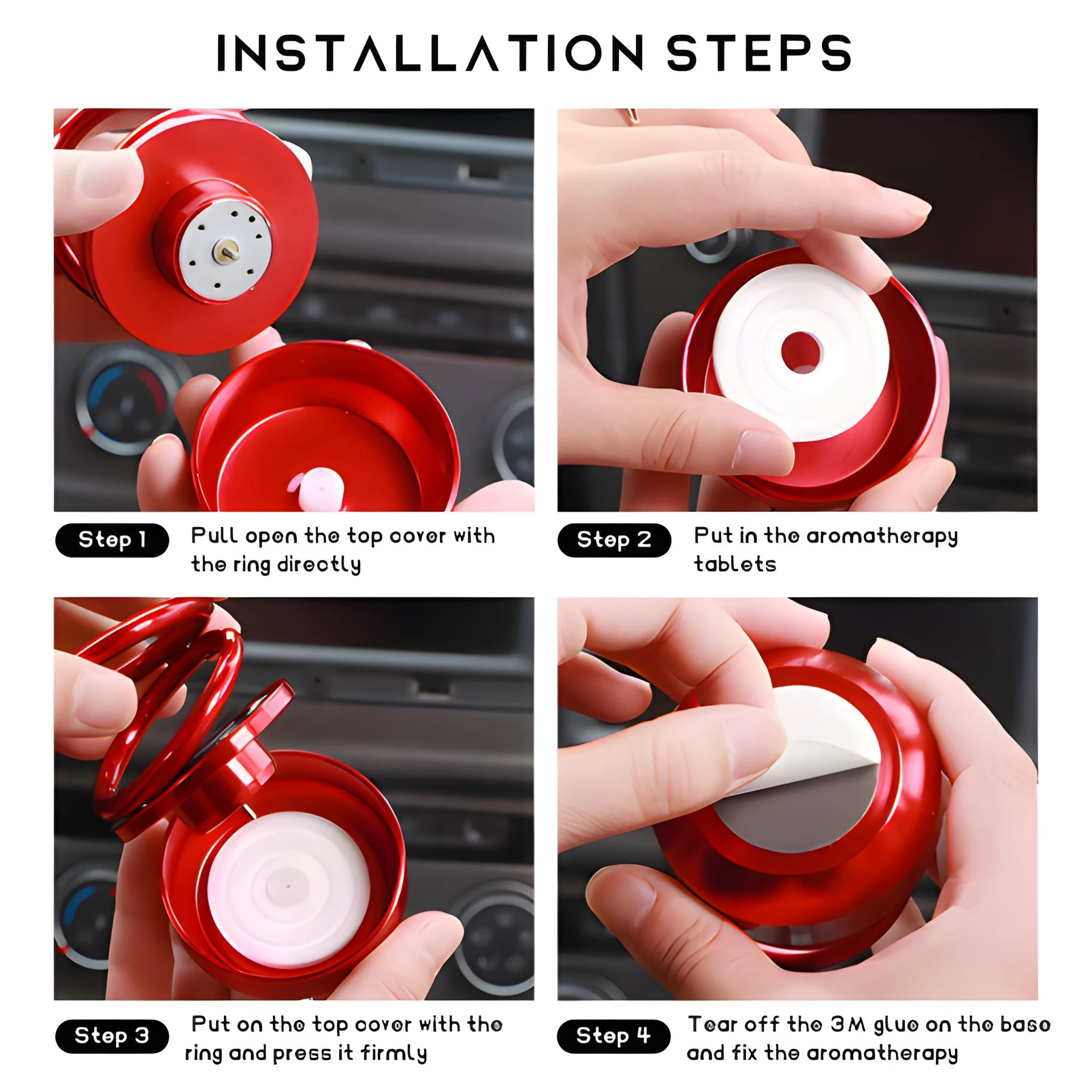 INSTALLATION STEPS

Step 1 Pull open the top cover with the ring directly

Step 2 Put in the aromatherapy tablets

Step 3 Put on the top cover with the ring and press it firmly

Step 4 Tear off the 3M glue on the base and fix the aromatherapy